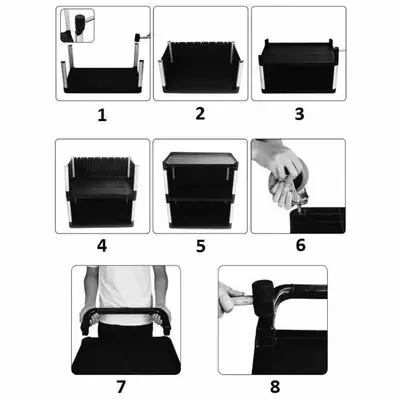 1

2

3

4

5

6

7

8